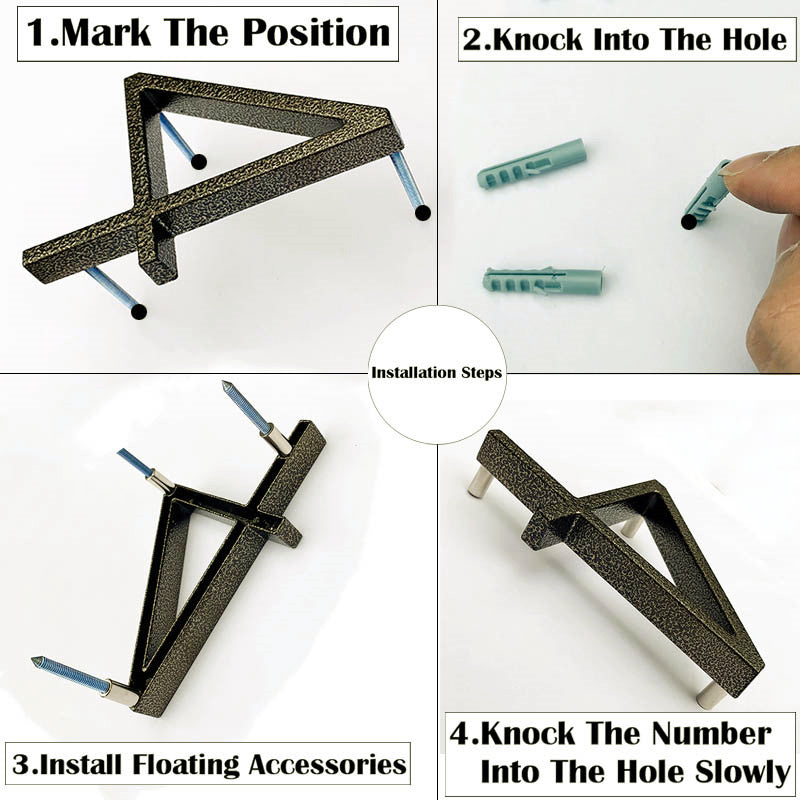 1.Mark The Position

2.Knock Into The Hole

Installation Steps

3.Install Floating Accessories

4.Knock The Number Into The Hole Slowly