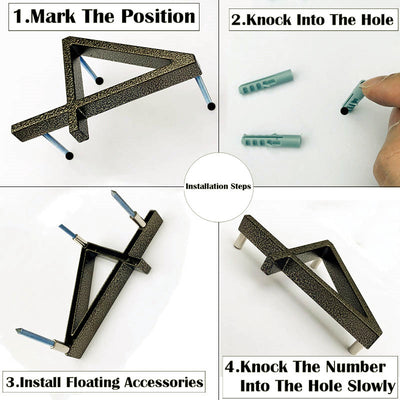 1.Mark The Position

2.Knock Into The Hole

Installation Steps

3.Install Floating Accessories

4.Knock The Number Into The Hole Slowly