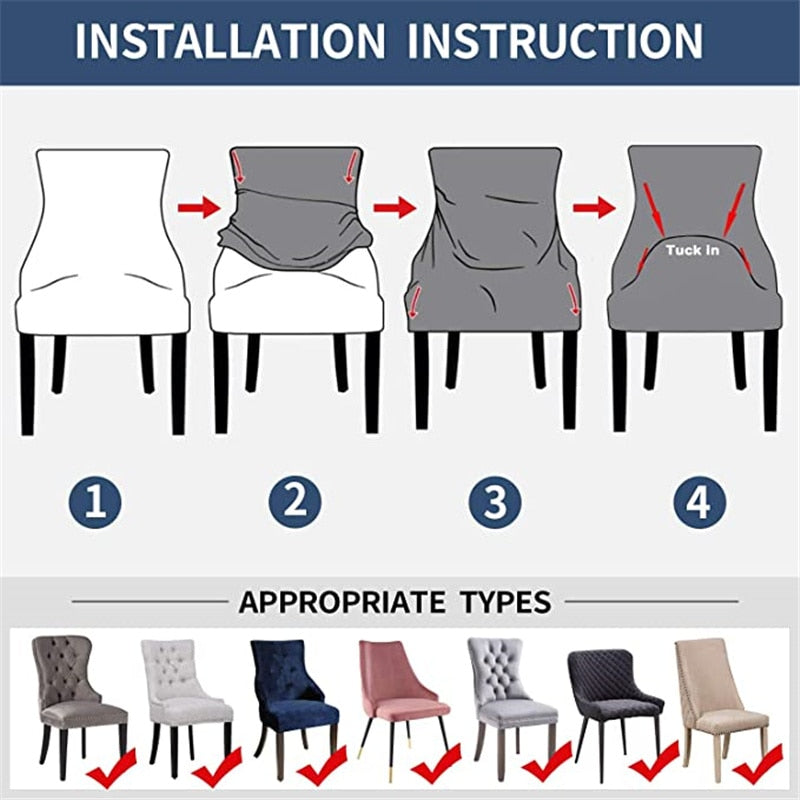 INSTALLATION INSTRUCTION

Tuck In

1

2

3

4

APPROPRIATE TYPES